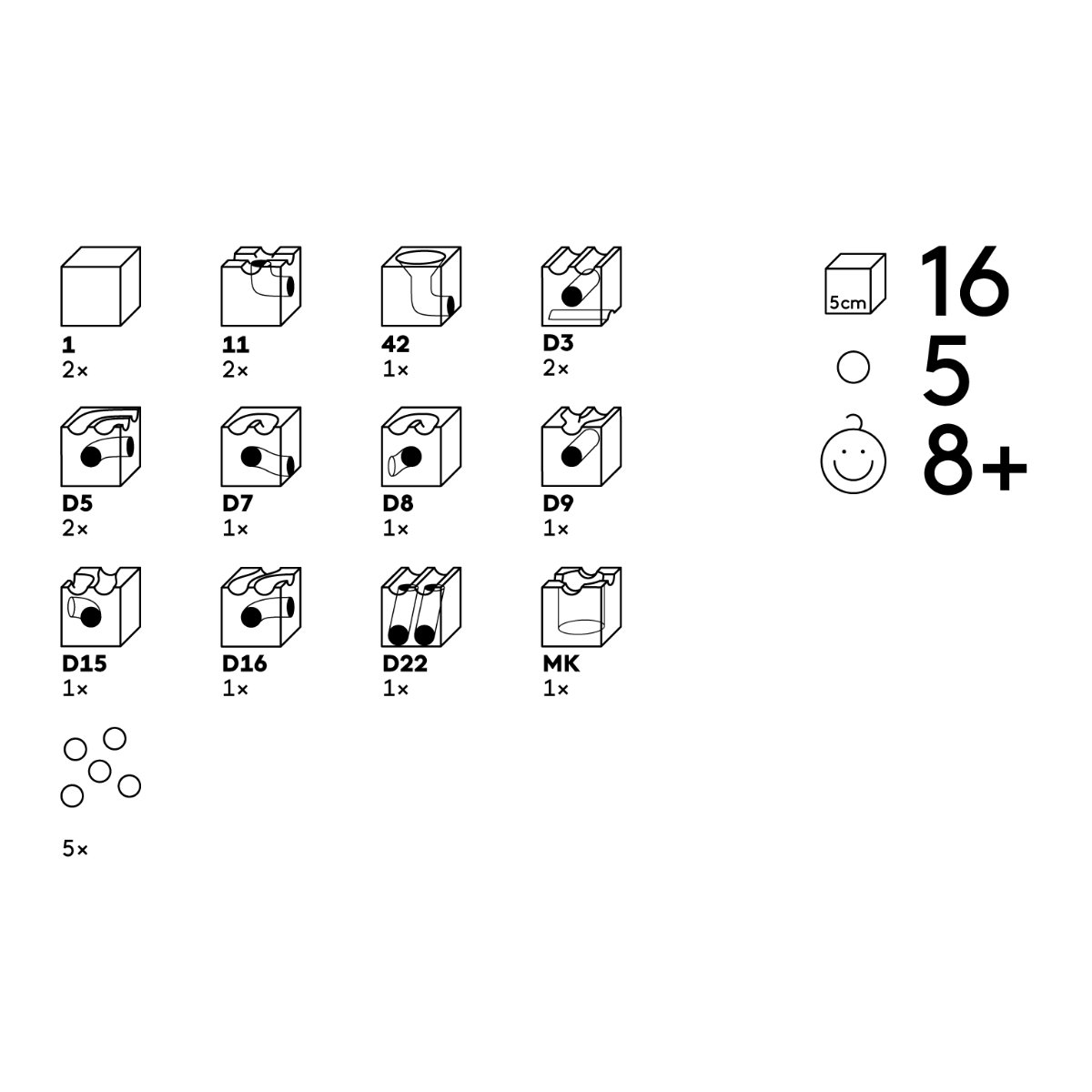 1
2×

11
2×

42
1×

D3
2×

D5
2×

D7
1×

D8
1×

D9
1×

D15
1×

D16
1×

D22
1×

MK
1×

5×

5cm
16

5

8+