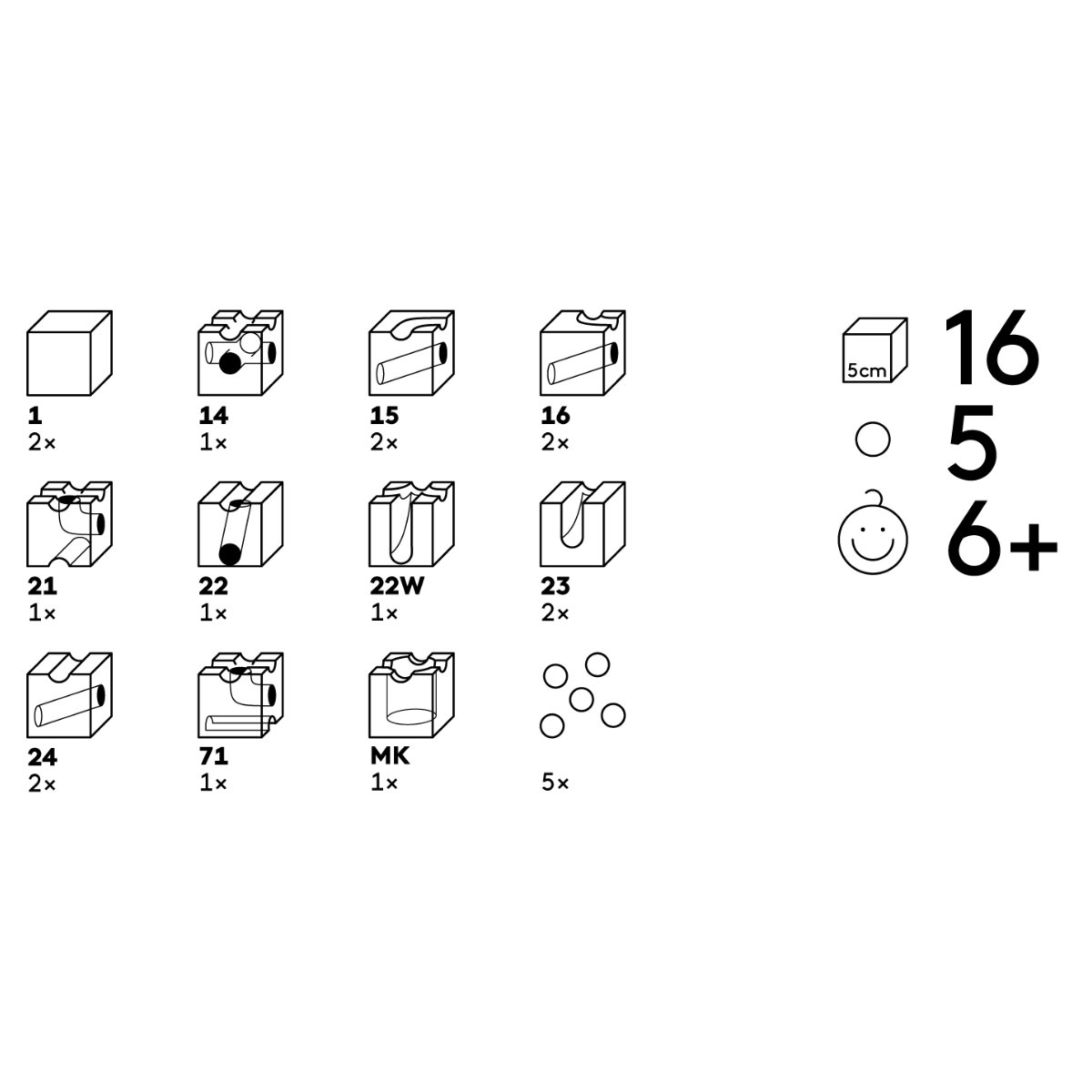 1
2×

14
1×

15
2×

16
2×

21
1×

22
1×

22W
1×

23
2×

24
2×

71
1×

MK
1×

5×

5cm
16

5

6+