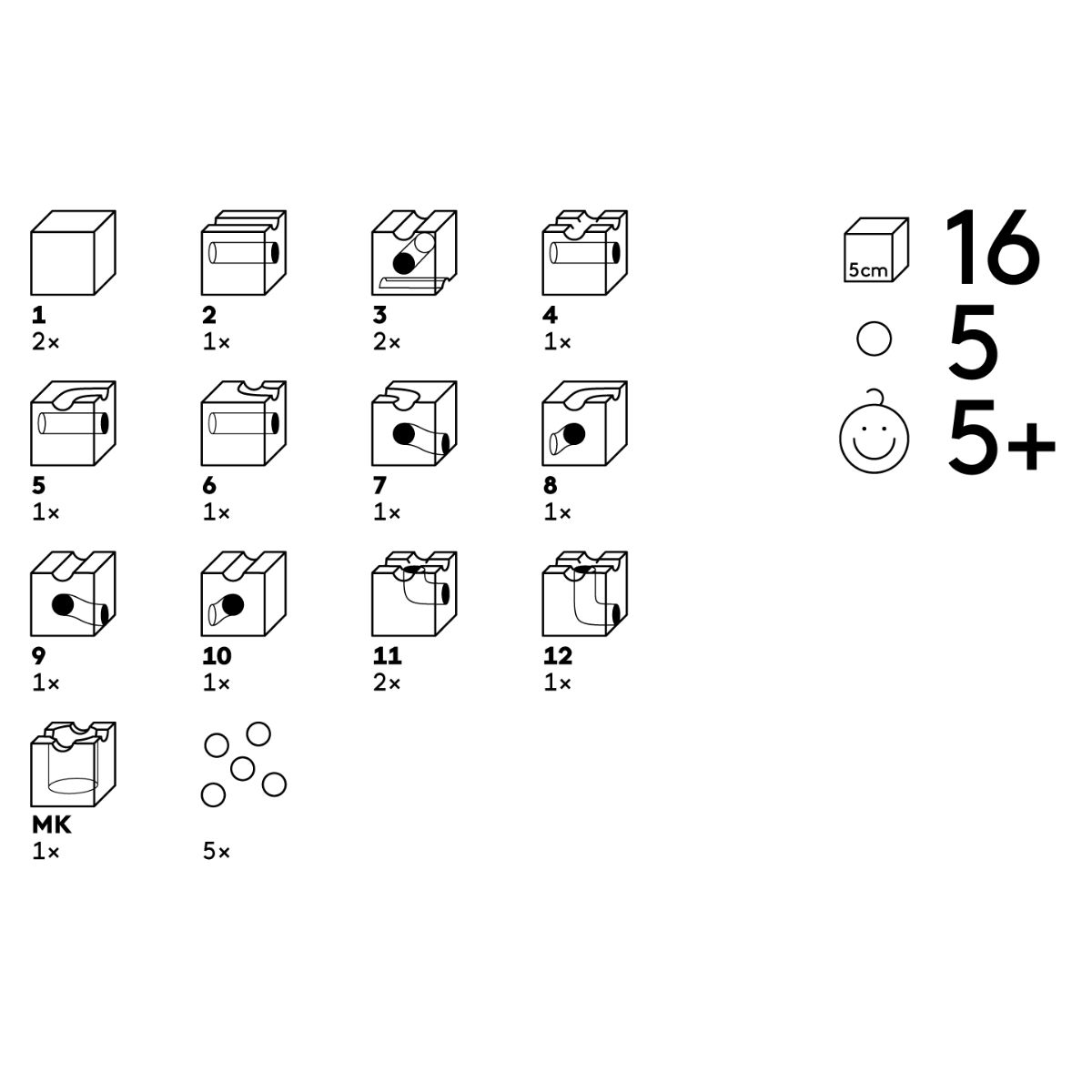 1
2×

2
1×

3
2×

4
1×

5
1×

6
1×

7
1×

8
1×

9
1×

10
1×

11
2×

12
1×

MK
1×

5×

5cm 16

5

5+